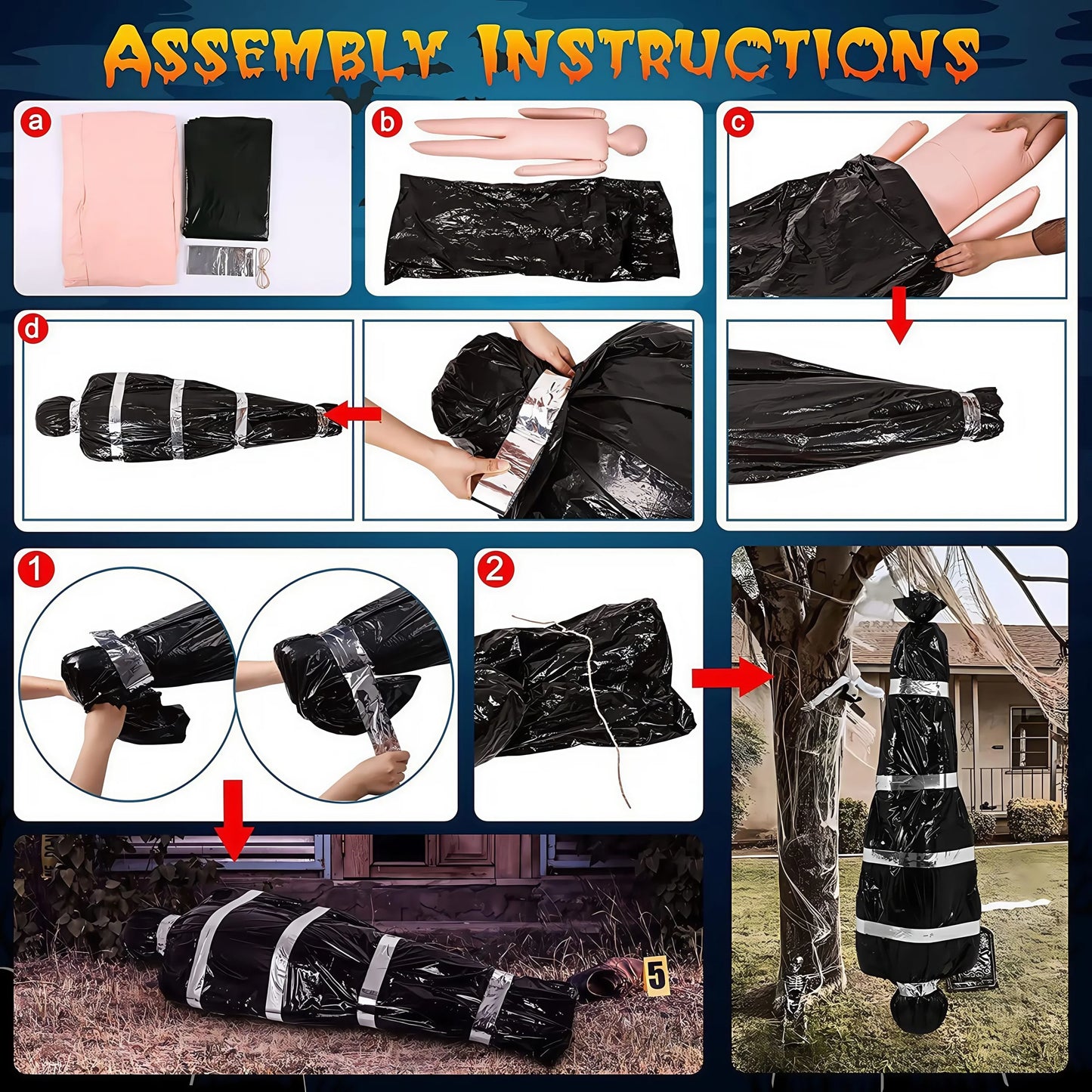 ASSEMBLY INSTRUCTIONS

a

b

c

d

1

2

5